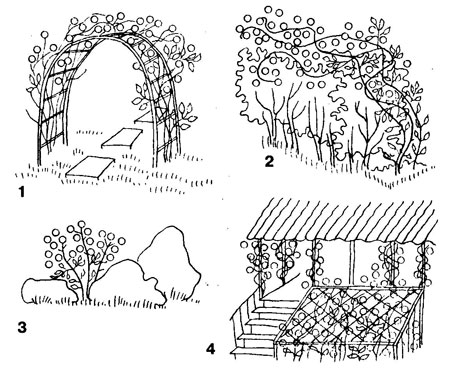 1

2

3

4